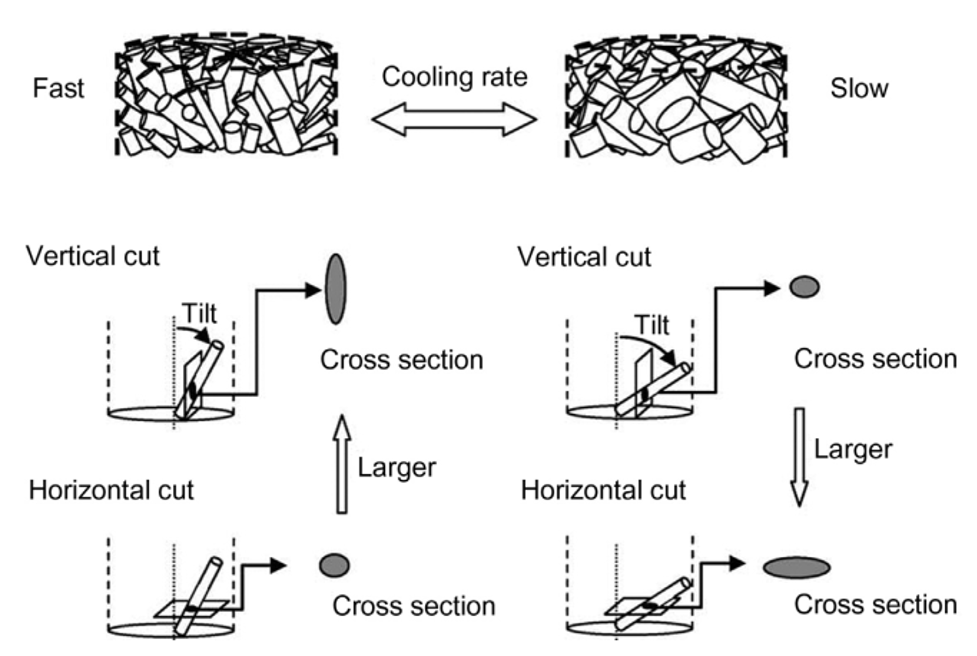 Fast

Cooling rate

Slow

Vertical cut

Tilt

Cross section

Larger

Horizontal cut

Cross section

Vertical cut

Tilt

Cross section

Larger

Horizontal cut

Cross section